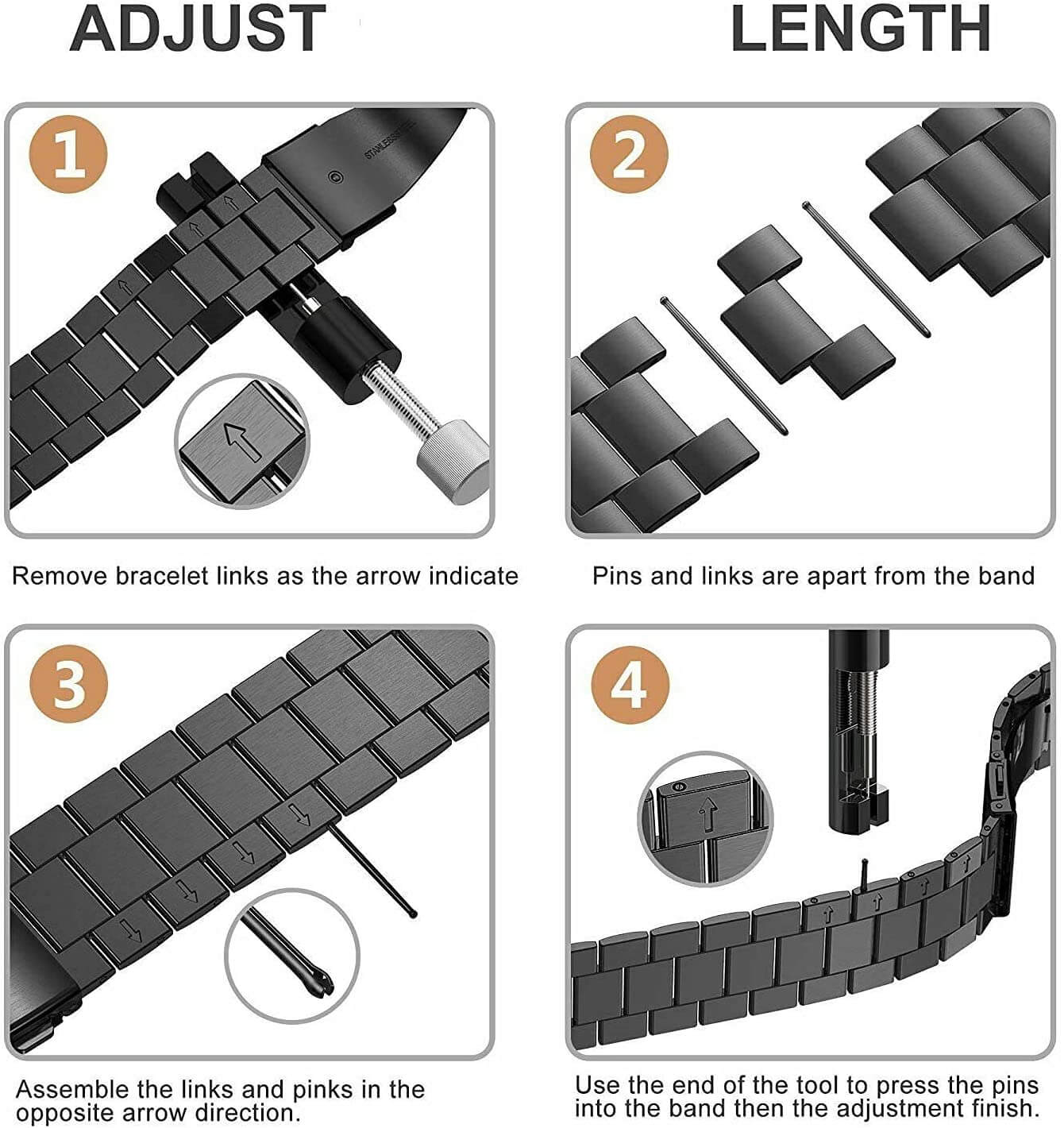 ADJUST LENGTH

1

STAINLESS STEEL

Remove bracelet links as the arrow indicate

2

Pins and links are apart from the band

3

Assemble the links and pinks in the opposite arrow direction.

4

Use the end of the tool to press the pins into the band then the adjustment finish.